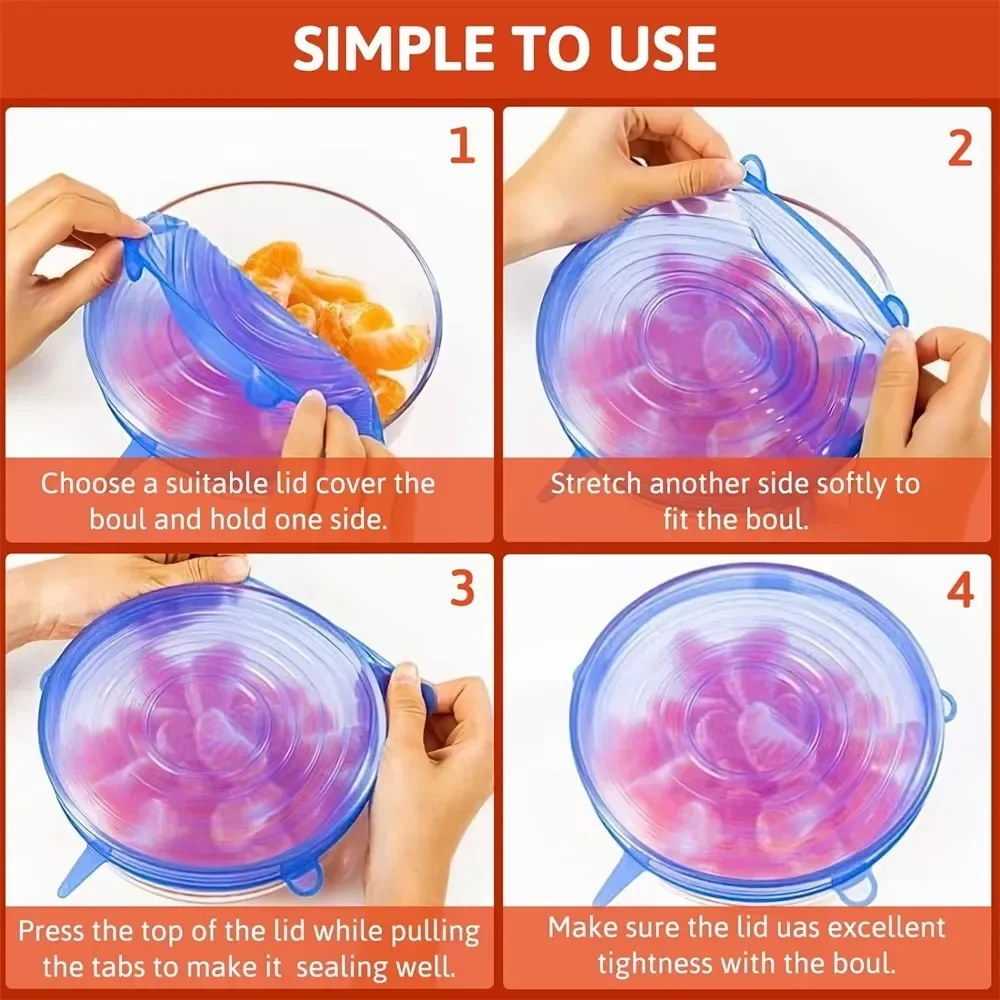 SIMPLE TO USE

1

Choose a suitable lid cover the boul and hold one side.

2

Stretch another side softly to fit the boul.

3

Press the top of the lid while pulling the tabs to make it sealing well.

4

Make sure the lid uas excellent tightness with the boul.